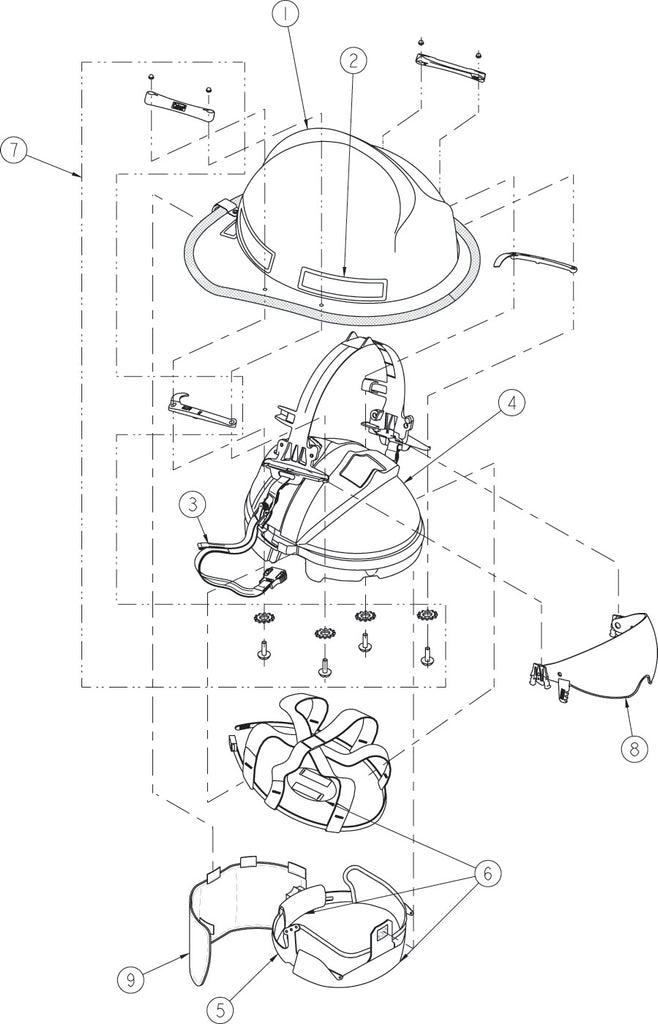 1
2
7
4
3
8
6
9
5